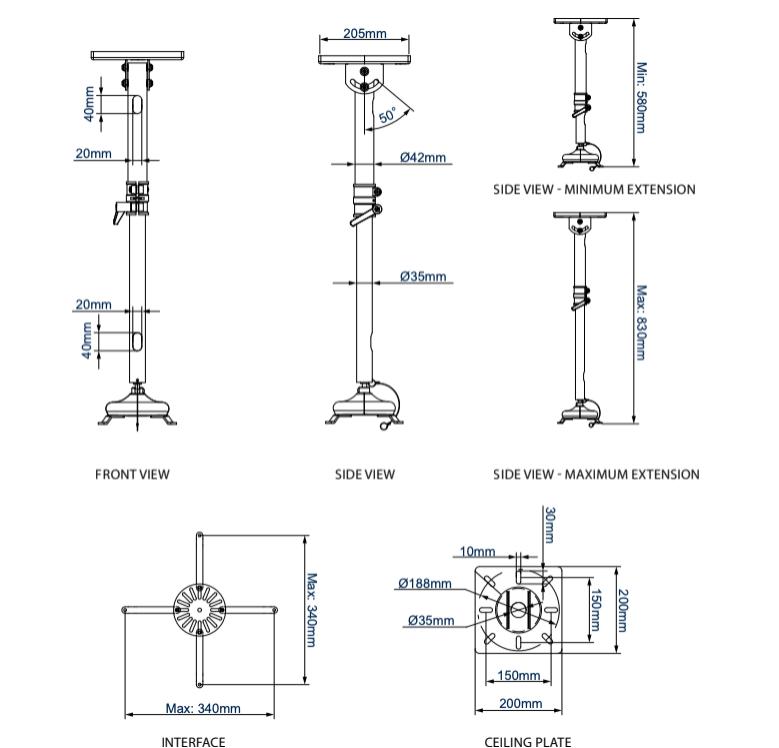 40mm
20mm
20mm
40mm
FRONT VIEW

205mm
50°
Ø42mm
Ø35mm
SIDE VIEW

Min: 580mm
SIDE VIEW - MINIMUM EXTENSION

Max: 830mm
SIDE VIEW - MAXIMUM EXTENSION

Max: 340mm
Max: 340mm
INTERFACE

30mm
10mm
Ø188mm
Ø35mm
150mm
200mm
150mm
200mm
CEILING PLATE